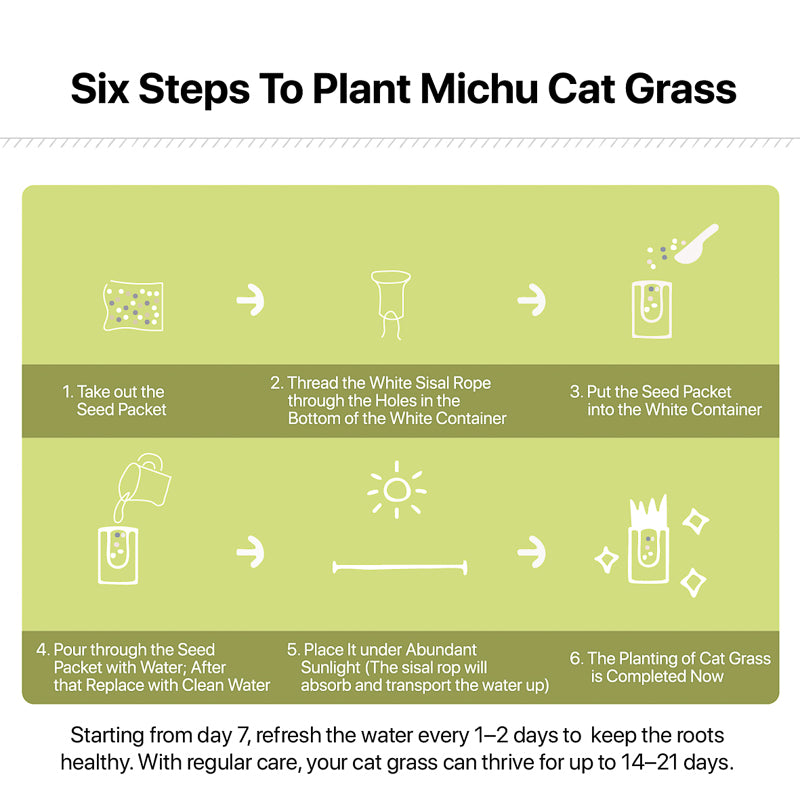 Six Steps To Plant Michu Cat Grass

1. Take out the Seed Packet

2. Thread the White Sisal Rope through the Holes in the Bottom of the White Container

3. Put the Seed Packet into the White Container

4. Pour through the Seed Packet with Water; After that Replace with Clean Water

5. Place It under Abundant Sunlight (The sisal rop will absorb and transport the water up)

6. The Planting of Cat Grass is Completed Now

Starting from day 7, refresh the water every 1–2 days to keep the roots healthy. With regular care, your cat grass can thrive for up to 14–21 days.