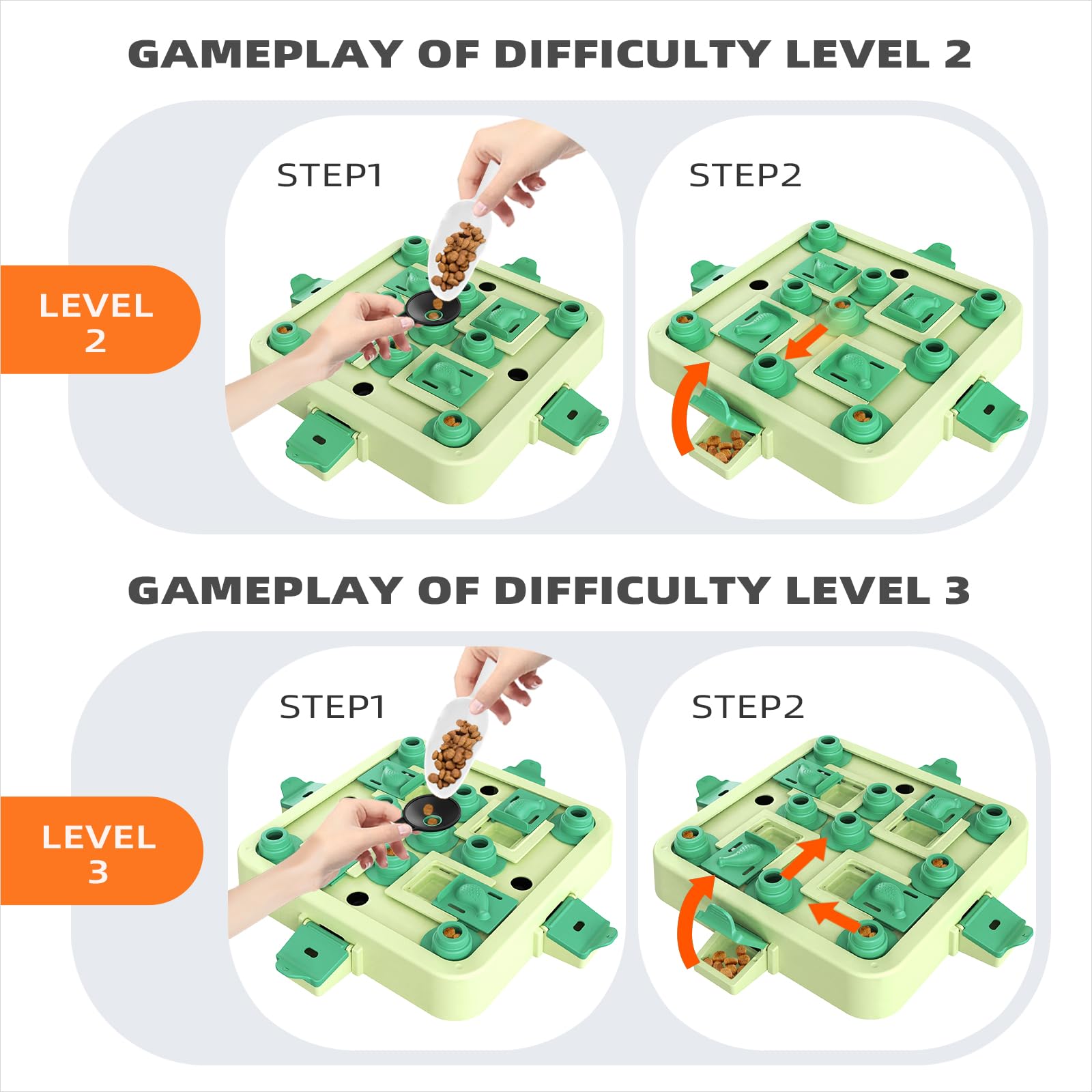 GAMEPLAY OF DIFFICULTY LEVEL 2

LEVEL 2

STEP1

STEP2

GAMEPLAY OF DIFFICULTY LEVEL 3

LEVEL 3

STEP1

STEP2