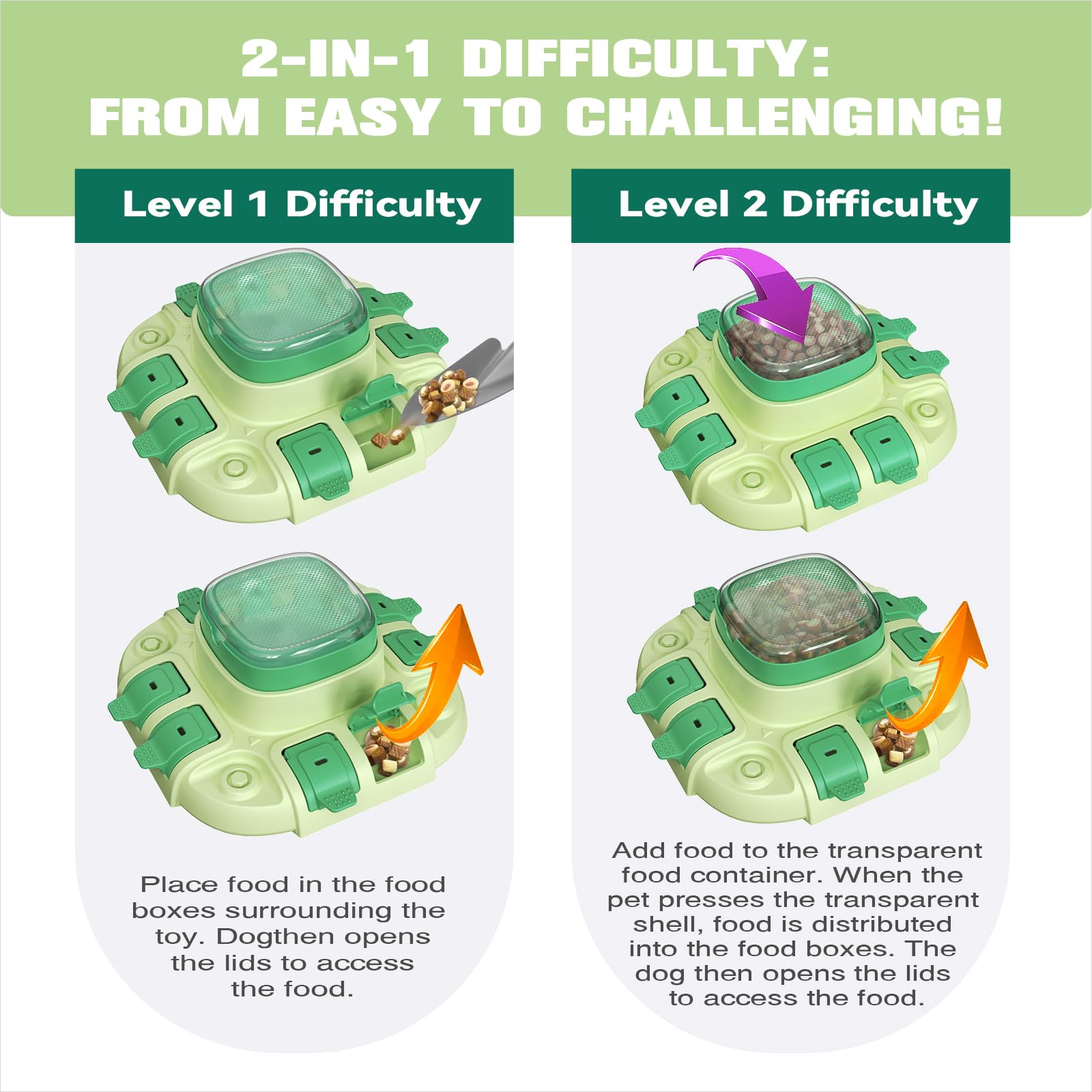 2-IN-1 DIFFICULTY:
FROM EASY TO CHALLENGING!

Level 1 Difficulty

Place food in the food boxes surrounding the toy. Dogthen opens the lids to access the food.

Level 2 Difficulty

Add food to the transparent food container. When the pet presses the transparent shell, food is distributed into the food boxes. The dog then opens the lids to access the food.