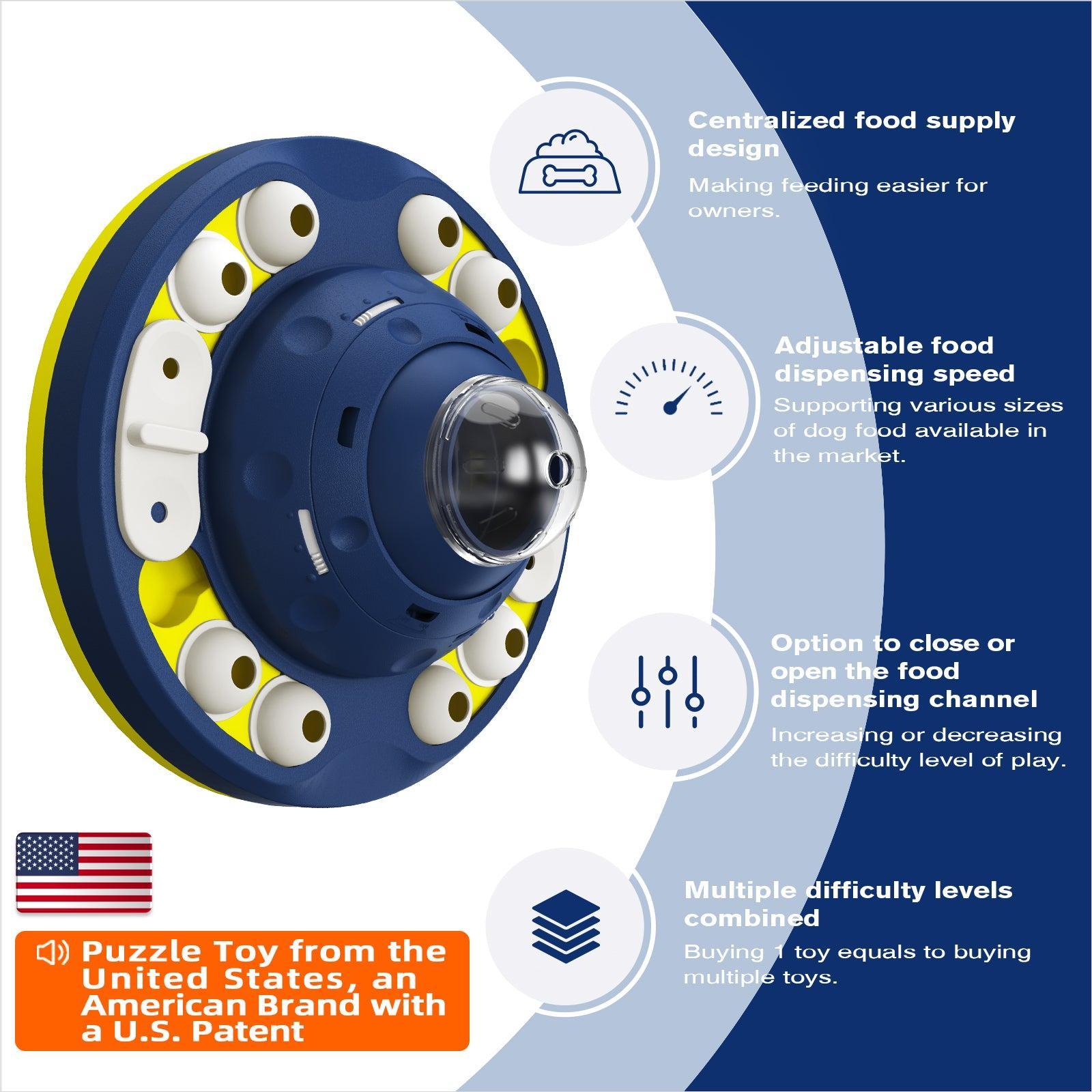 Centralized food supply design

Making feeding easier for owners.

Adjustable food dispensing speed

Supporting various sizes of dog food available in the market.

Option to close or open the food dispensing channel

Increasing or decreasing the difficulty level of play.

Multiple difficulty levels combined

Buying 1 toy equals to buying multiple toys.

Puzzle Toy from the United States, an American Brand with a U.S. Patent