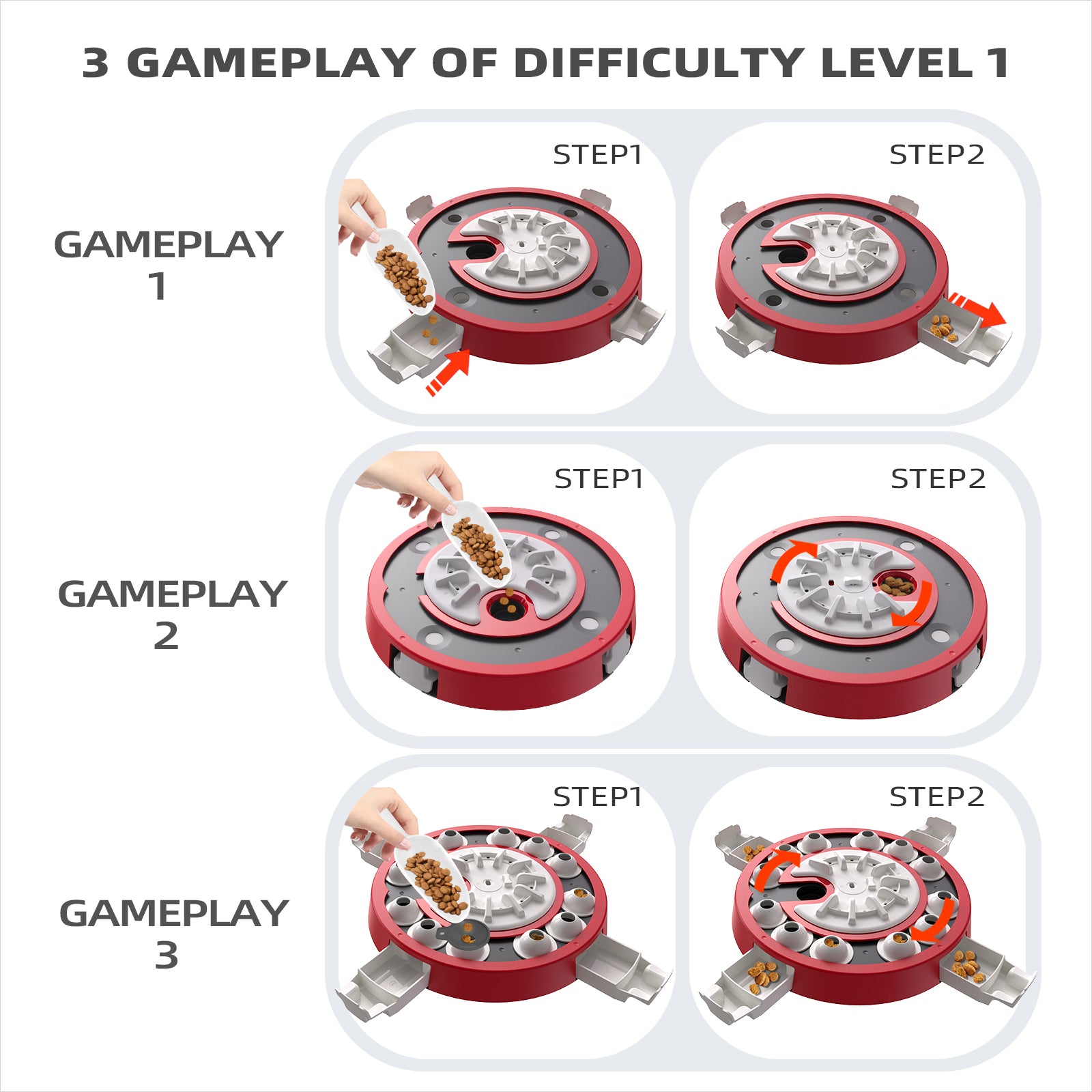 3 GAMEPLAY OF DIFFICULTY LEVEL 1

GAMEPLAY 1

STEP1

STEP2

GAMEPLAY 2

STEP1

STEP2

GAMEPLAY 3

STEP1

STEP2