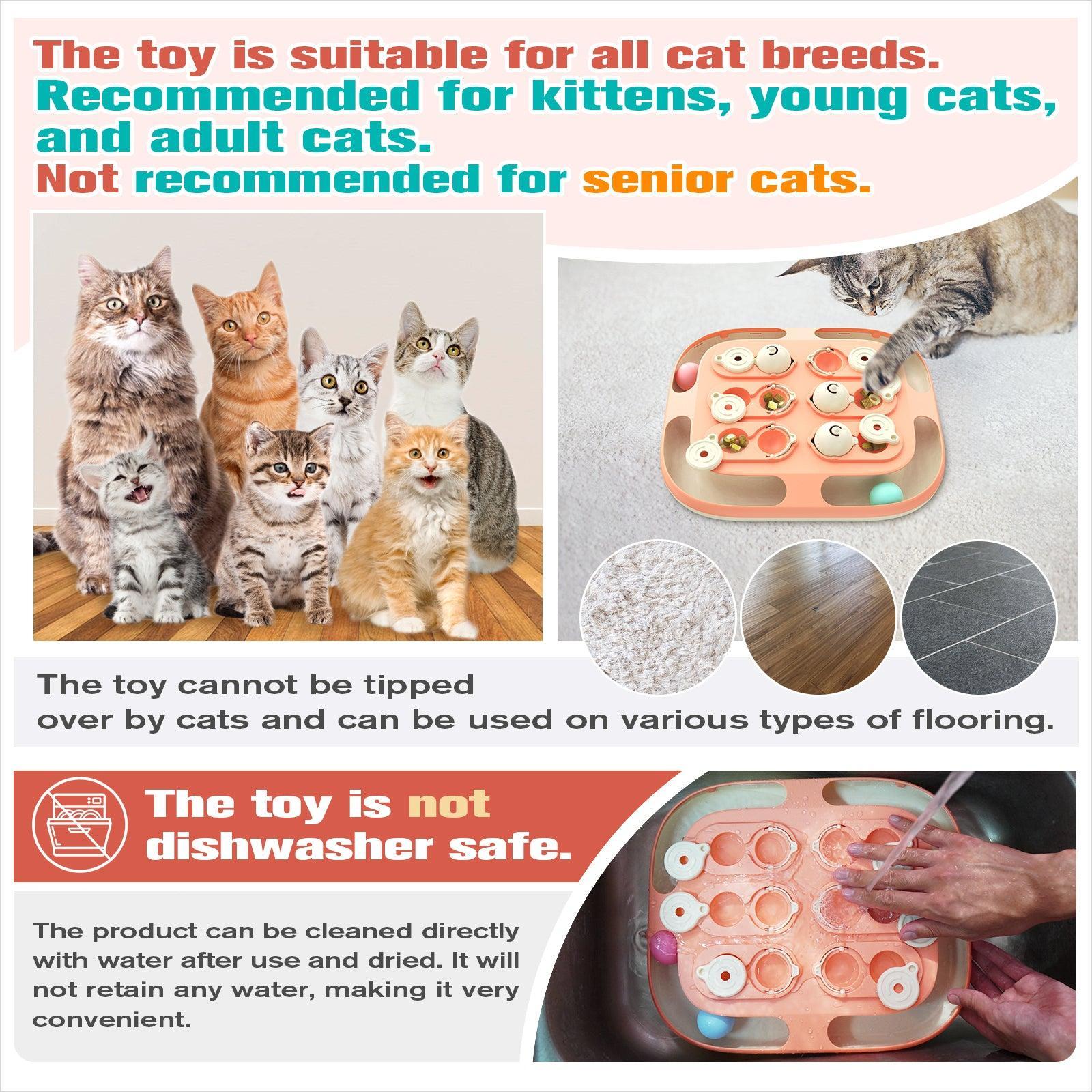 The toy is suitable for all cat breeds.
Recommended for kittens, young cats, and adult cats.
Not recommended for senior cats.

The toy cannot be tipped over by cats and can be used on various types of flooring.

The toy is not dishwasher safe.

The product can be cleaned directly with water after use and dried. It will not retain any water, making it very convenient.