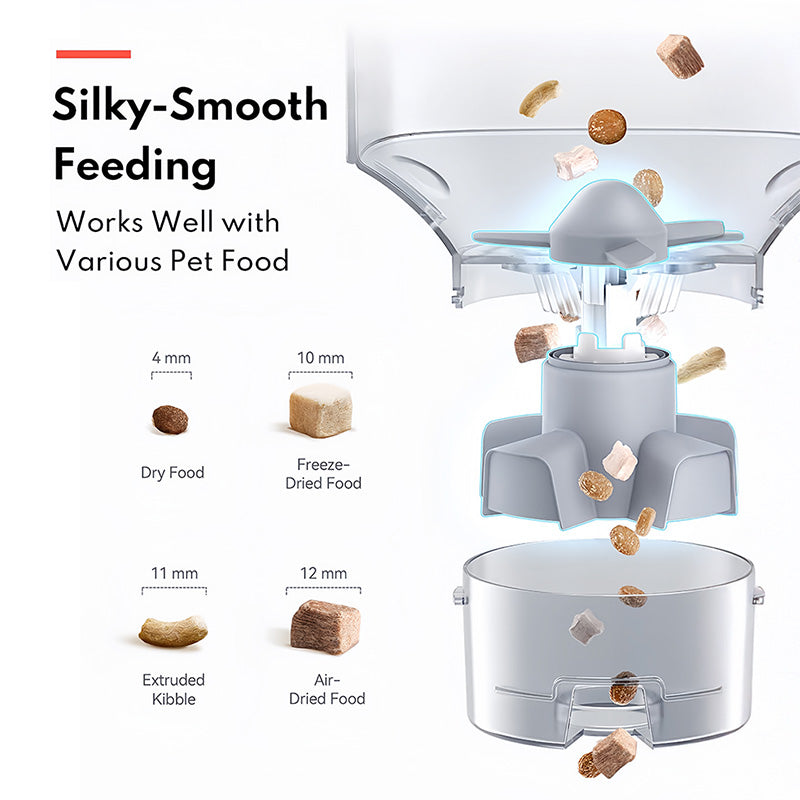 Silky-Smooth Feeding

Works Well with Various Pet Food

4 mm

Dry Food

10 mm

Freeze-Dried Food

11 mm

Extruded Kibble

12 mm

Air-Dried Food